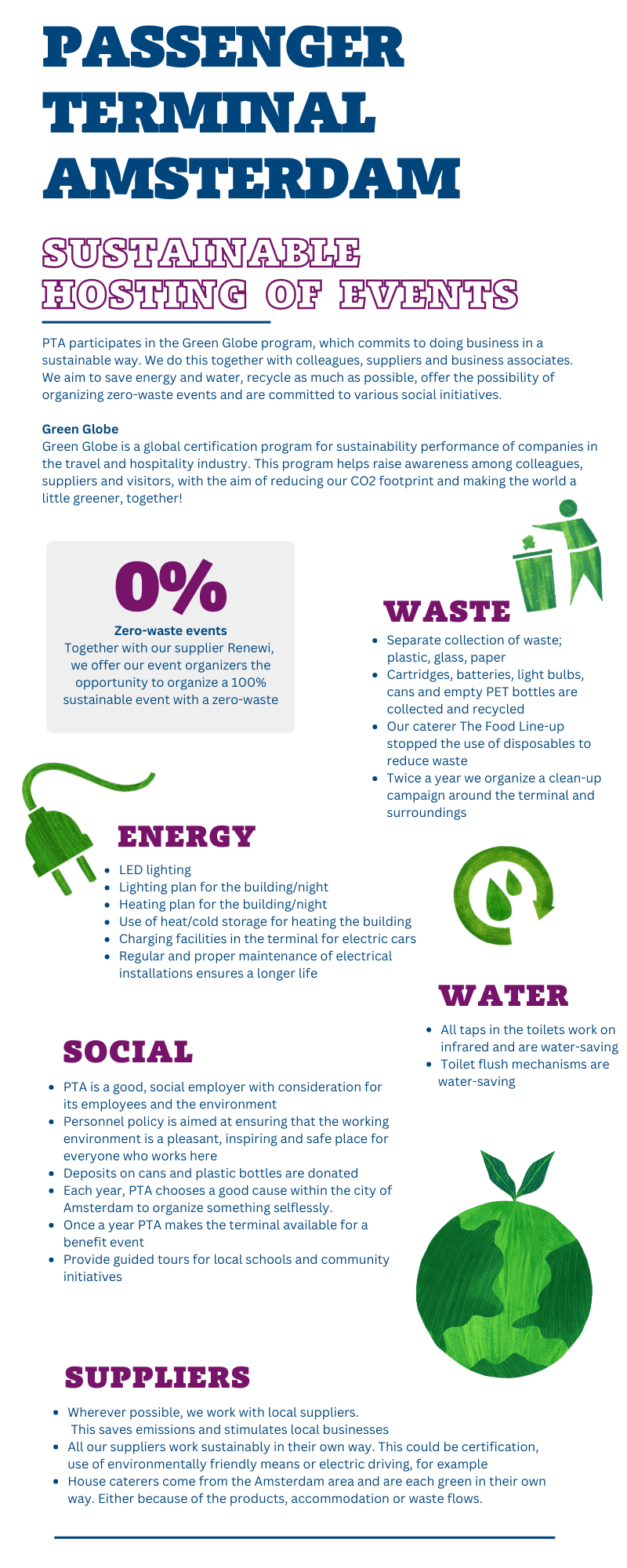 PASSENGER TERMINAL AMSTERDAM

SUSTAINABLE HOSTING OF EVENTS

PTA participates in the Green Globe program, which commits to doing business in a sustainable way. We do this together with colleagues, suppliers and business associates. We aim to save energy and water, recycle as much as possible, offer the possibility of organizing zero-waste events and are committed to various social initiatives.

Green Globe
Green Globe is a global certification program for sustainability performance of companies in the travel and hospitality industry. This program helps raise awareness among colleagues, suppliers and visitors, with the aim of reducing our CO2 footprint and making the world a little greener, together!

0%
Zero-waste events
Together with our supplier Renewi, we offer our event organizers the opportunity to organize a 100% sustainable event with a zero-waste

WASTE
- Separate collection of waste; plastic, glass, paper
- Cartridges, batteries, light bulbs, cans and empty PET bottles are collected and recycled
- Our caterer The Food Line-up stopped the use of disposables to reduce waste
- Twice a year we organize a clean-up campaign around the terminal and surroundings

ENERGY
- LED lighting
- Lighting plan for the building/night
- Heating plan for the building/night
- Use of heat/cold storage for heating the building
- Charging facilities in the terminal for electric cars
- Regular and proper maintenance of electrical installations ensures a longer life

WATER
- All taps in the toilets work on infrared and are water-saving
- Toilet flush mechanisms are water-saving

SOCIAL
- PTA is a good, social employer with consideration for its employees and the environment
- Personnel policy is aimed at ensuring that the working environment is a pleasant, inspiring and safe place for everyone who works here
- Deposits on cans and plastic bottles are donated
- Each year, PTA chooses a good cause within the city of Amsterdam to organize something selflessly.
- Once a year PTA makes the terminal available for a benefit event
- Provide guided tours for local schools and community initiatives

SUPPLIERS
- Wherever possible, we work with local suppliers. This saves emissions and stimulates local businesses
- All our suppliers work sustainably in their own way. This could be certification, use of environmentally friendly means or electric driving, for example
- House caterers come from the Amsterdam area and are each green in their own way. Either because of the products, accommodation or waste flows.